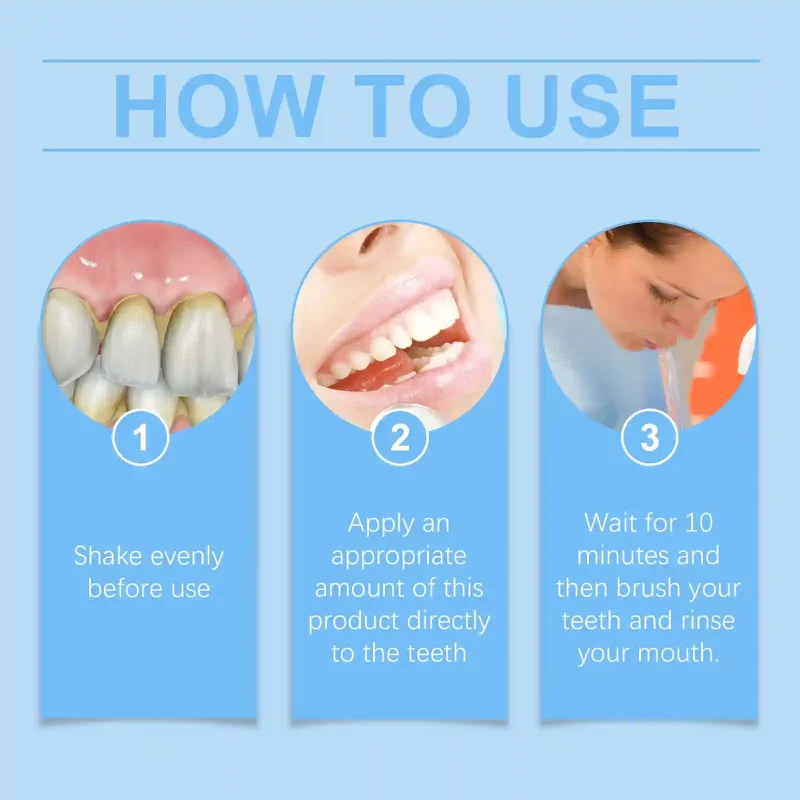 HOW TO USE

1

Shake evenly before use

2

Apply an appropriate amount of this product directly to the teeth

3

Wait for 10 minutes and then brush your teeth and rinse your mouth.